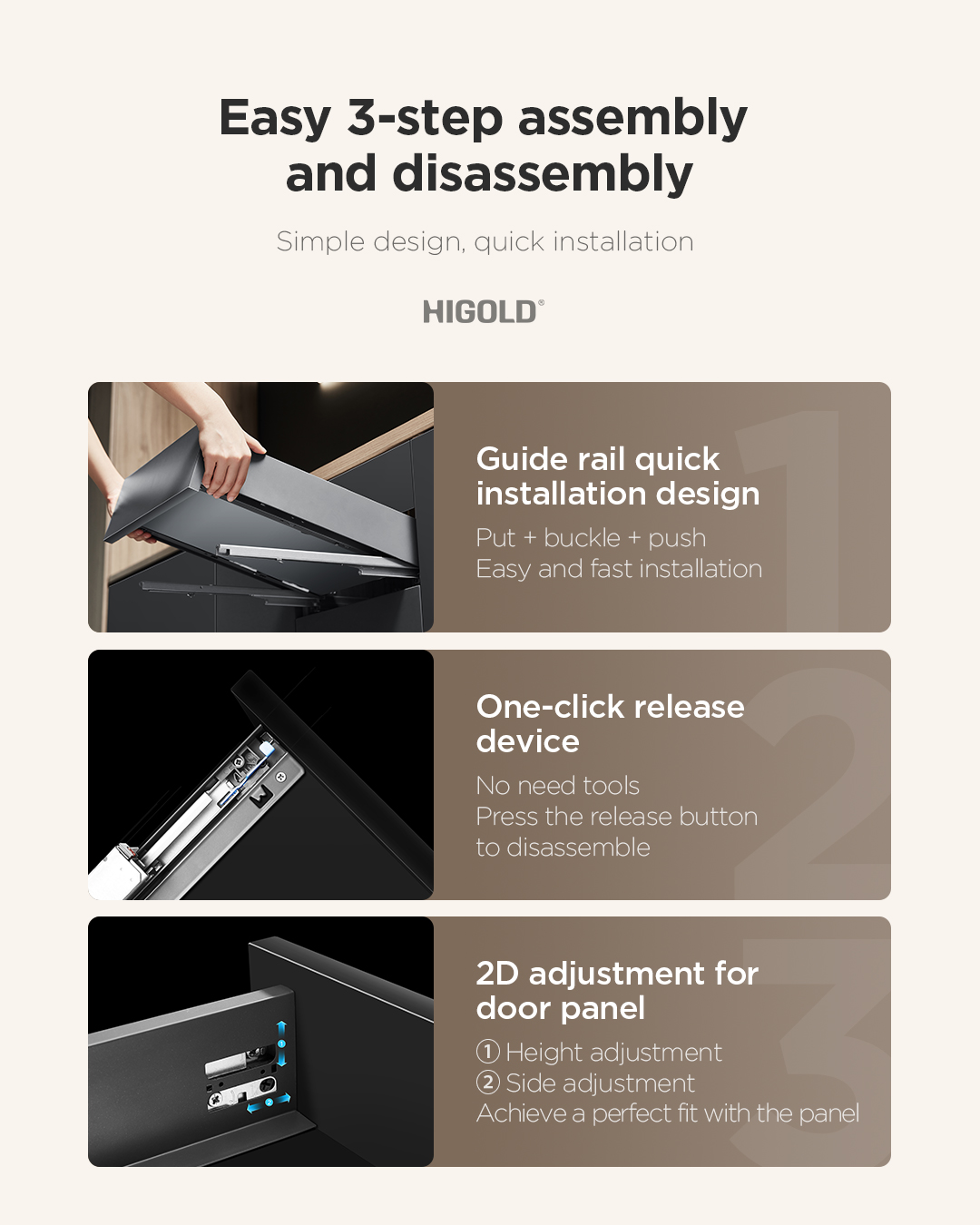 Easy 3-step assembly and disassembly

Simple design, quick installation

HIGOLD®

1

Guide rail quick installation design

Put + buckle + push
Easy and fast installation

2

One-click release device

No need tools
Press the release button to disassemble

3

2D adjustment for door panel

① Height adjustment
② Side adjustment
Achieve a perfect fit with the panel