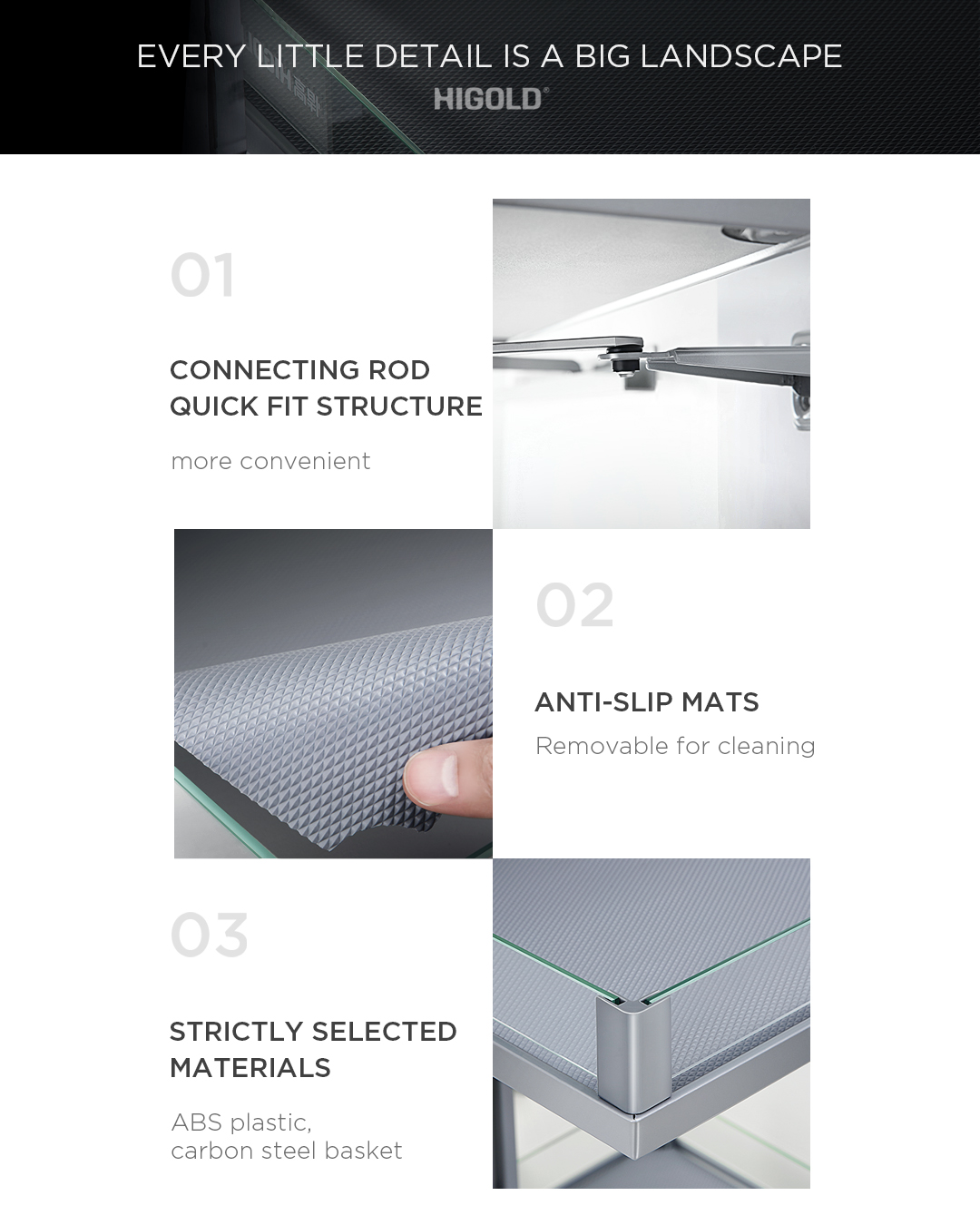 EVERY LITTLE DETAIL IS A BIG LANDSCAPE
HIGOLD®

01

CONNECTING ROD
QUICK FIT STRUCTURE

more convenient

02

ANTI-SLIP MATS

Removable for cleaning

03

STRICTLY SELECTED
MATERIALS

ABS plastic,
carbon steel basket