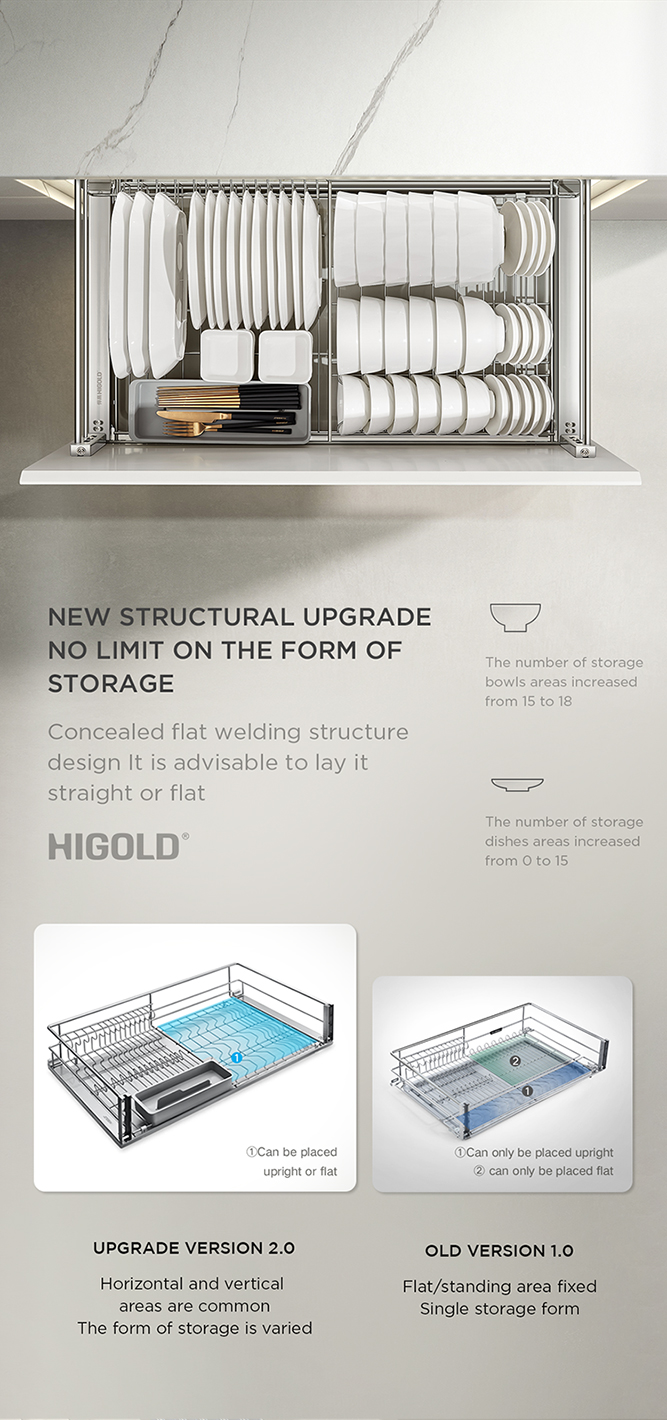 HIGOLD

NEW STRUCTURAL UPGRADE NO LIMIT ON THE FORM OF STORAGE

Concealed flat welding structure design It is advisable to lay it straight or flat

HIGOLD®

The number of storage bowls areas increased from 15 to 18

The number of storage dishes areas increased from 0 to 15

1

①Can be placed upright or flat

2

1

①Can only be placed upright
② can only be placed flat

UPGRADE VERSION 2.0

Horizontal and vertical areas are common
The form of storage is varied

OLD VERSION 1.0

Flat/standing area fixed
Single storage form