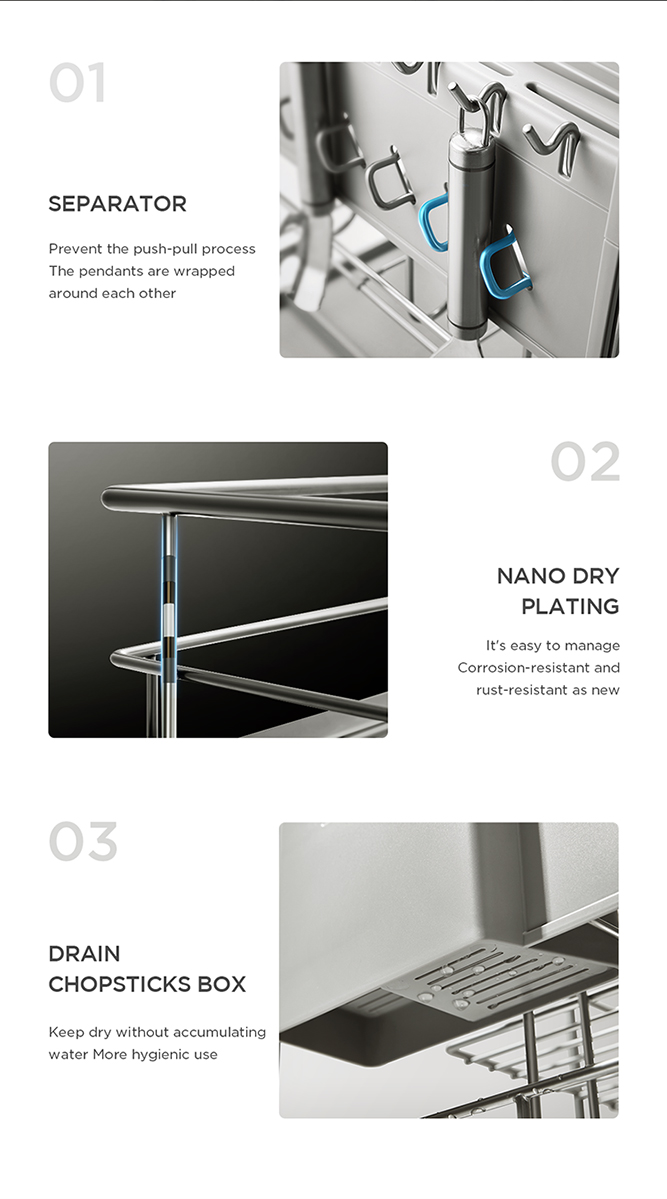 01

SEPARATOR

Prevent the push-pull process
The pendants are wrapped
around each other

02

NANO DRY
PLATING

It's easy to manage
Corrosion-resistant and
rust-resistant as new

03

DRAIN
CHOPSTICKS BOX

Keep dry without accumulating
water More hygienic use